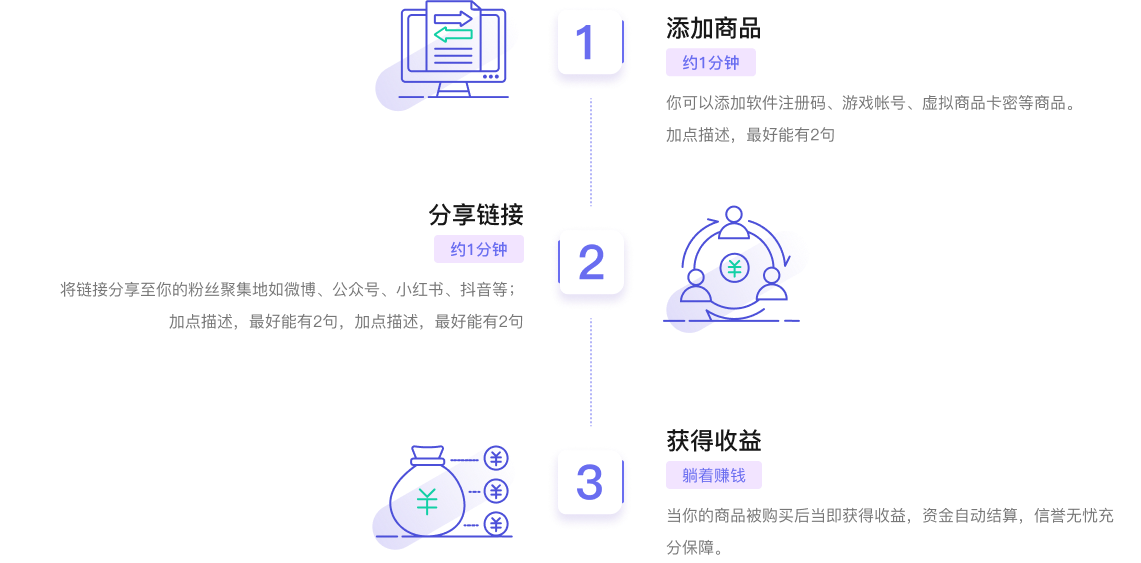 1

添加商品

约1分钟

你可以添加软件注册码、游戏帐号、虚拟商品卡密等商品。

加点描述，最好能有2句

分享链接

约1分钟

将链接分享至你的粉丝聚集地如微博、公众号、小红书、抖音等；

加点描述，最好能有2句，加点描述，最好能有2句

2

¥

¥

¥

¥

¥

3

获得收益

躺着赚钱

当你的商品被购买后当即获得收益，资金自动结算，信誉无忧充分保障。